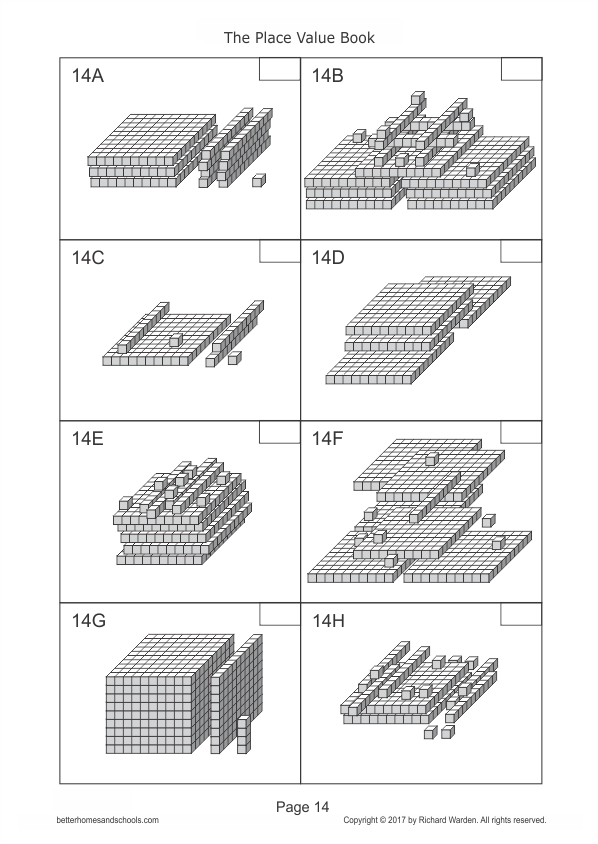 The Place Value Book

14A

14B

14C

14D

14E

14F

14G

14H

Page 14

betterhomesandschools.com

Copyright © 2017 by Richard Warden. All rights reserved.