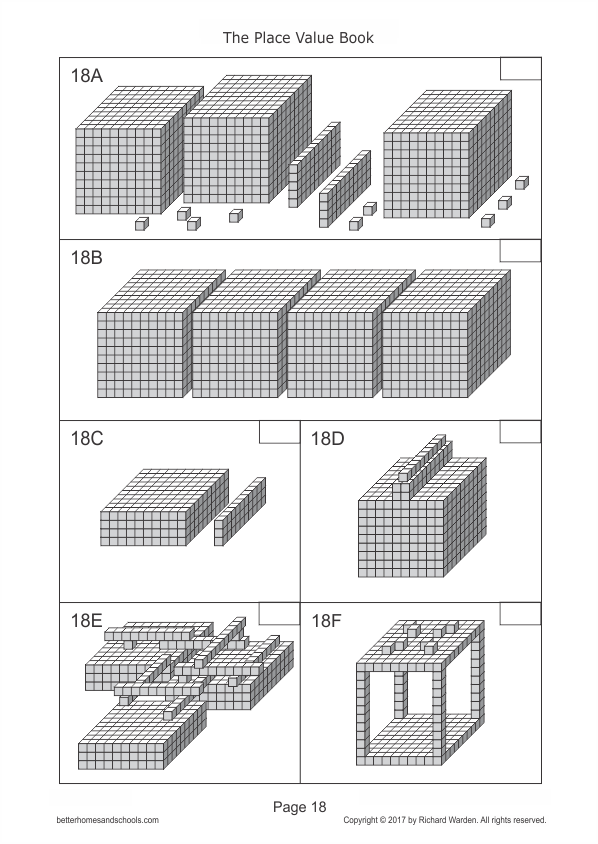 The Place Value Book

18A

18B

18C

18D

18E

18F

Page 18

betterhomesandschools.com

Copyright © 2017 by Richard Warden. All rights reserved.